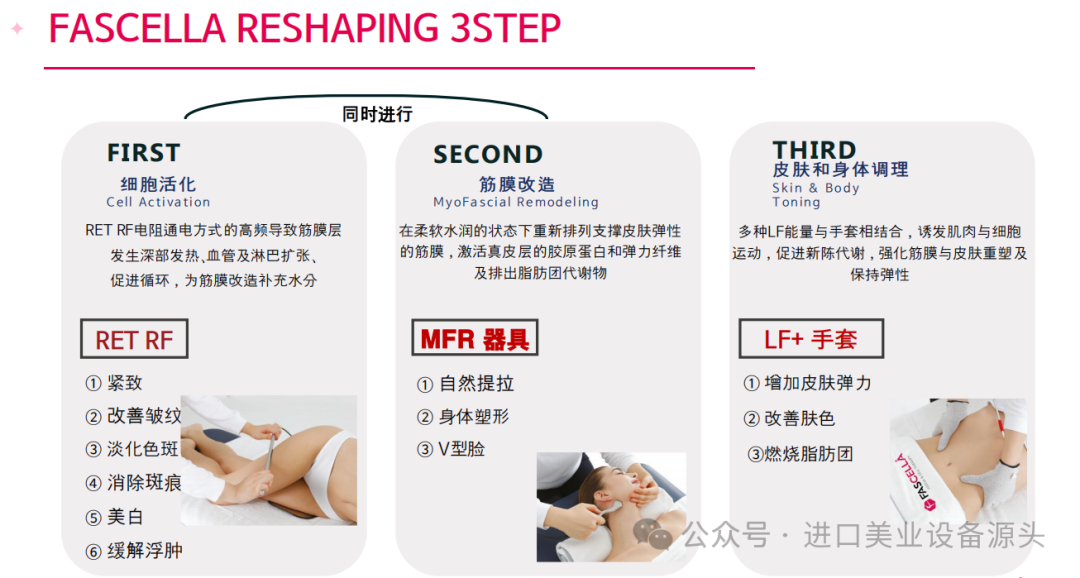 FASCELLA RESHAPING 3STEP

同时进行

FIRST
细胞活化
Cell Activation

RET RF电阻通电方式的高频导致筋膜层发生深部发热、血管及淋巴扩张、促进循环，为筋膜改造补充水分

RET RF

① 紧致
② 改善皱纹
③ 淡化色斑
④ 消除斑痕
⑤ 美白
⑥ 缓解浮肿

SECOND
筋膜改造
MyoFascial Remodeling

在柔软水润的状态下重新排列支撑皮肤弹性的筋膜，激活真皮层的胶原蛋白和弹力纤维及排出脂肪团代谢物

MFR 器具

① 自然提拉
② 身体塑形
③ V型脸

THIRD
皮肤和身体调理
Skin & Body Toning

多种LF能量与手套相结合，诱发肌肉与细胞运动，促进新陈代谢，强化筋膜与皮肤重塑及保持弹性

LF+ 手套

① 增加皮肤弹力
② 改善肤色
③燃烧脂肪团

FASCELLA

公众号 · 进口美业设备源头